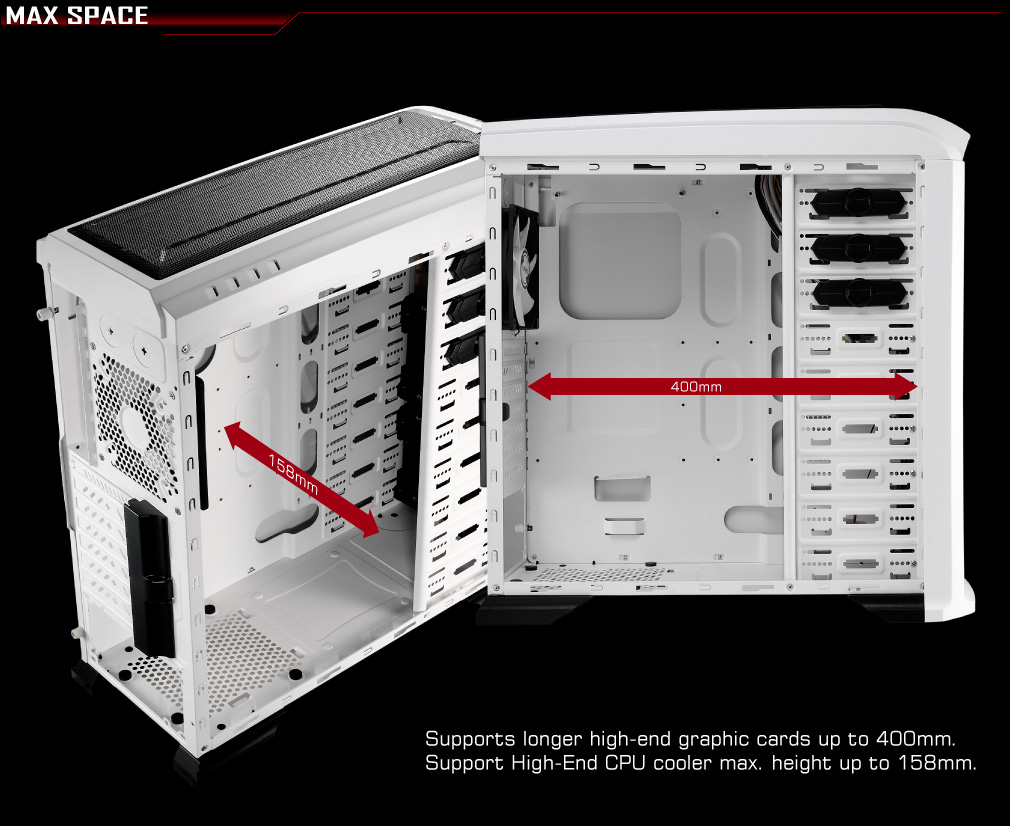 MAX SPACE

158mm

400mm

Supports longer high-end graphic cards up to 400mm.
Support High-End CPU cooler max. height up to 158mm.